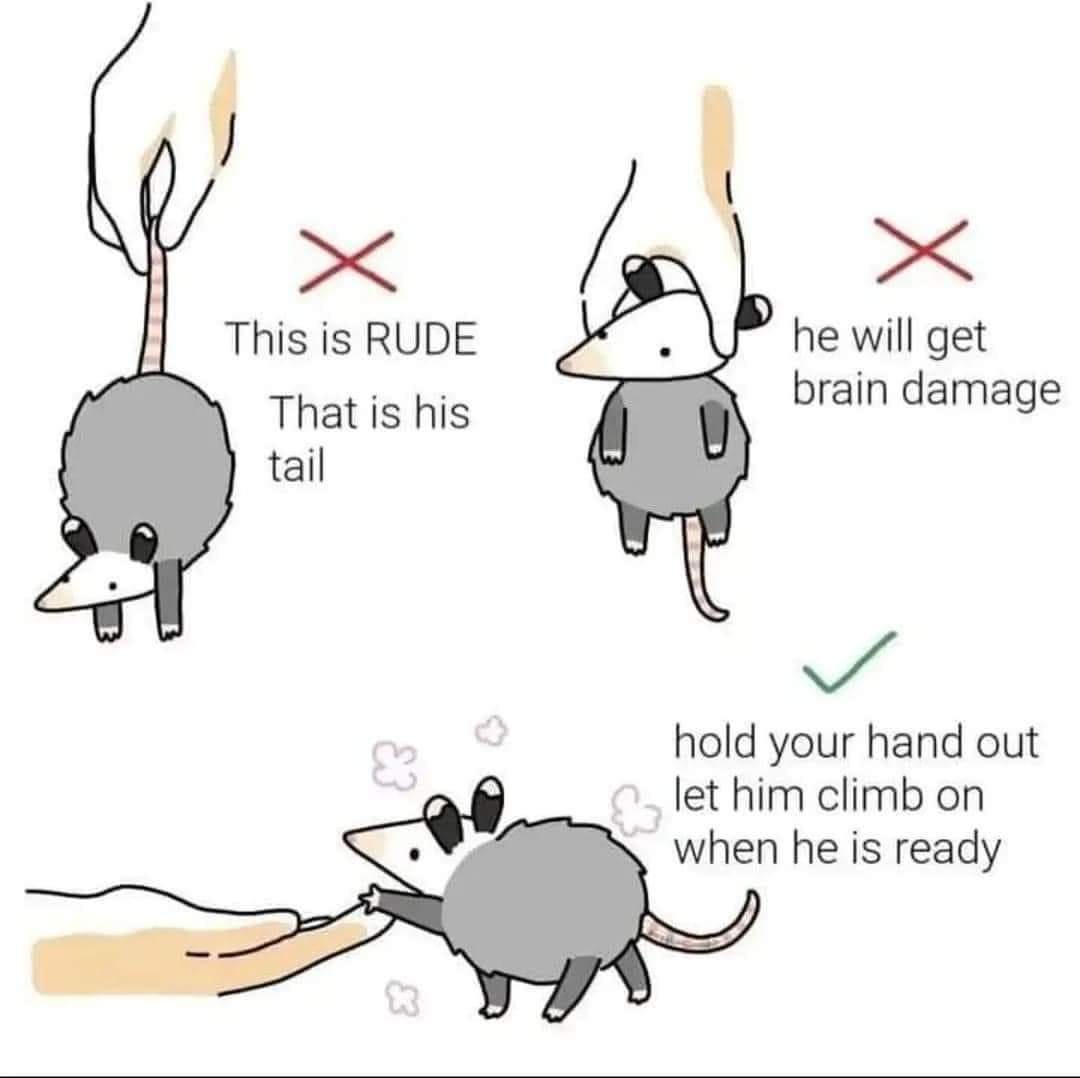 This is RUDE

That is his tail

he will get brain damage

hold your hand out let him climb on when he is ready